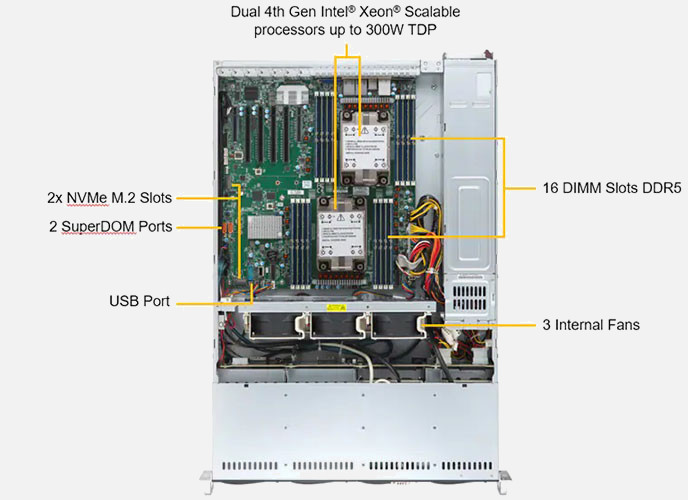 Dual 4th Gen Intel® Xeon® Scalable processors up to 300W TDP

2x NVMe M.2 Slots

2 SuperDOM Ports

USB Port

16 DIMM Slots DDR5

3 Internal Fans